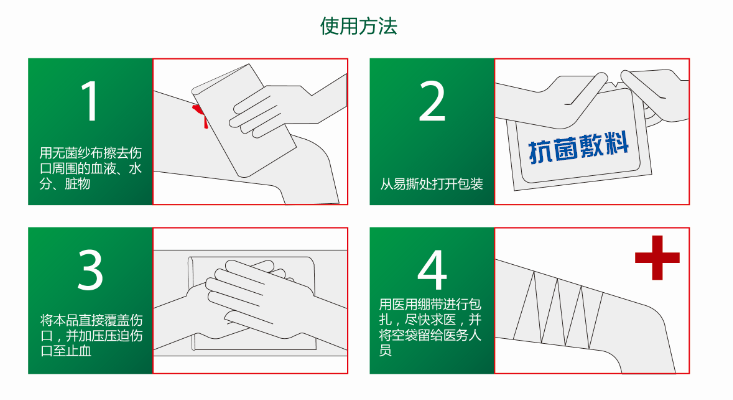 使用方法

1
用无菌纱布擦去伤口周围的血液、水分、脏物

2
从易撕处打开包装

抗菌敷料

3
将本品直接覆盖伤口，并加压压迫伤口至止血

4
用医用绷带进行包扎，尽快求医，并将空袋留给医务人员